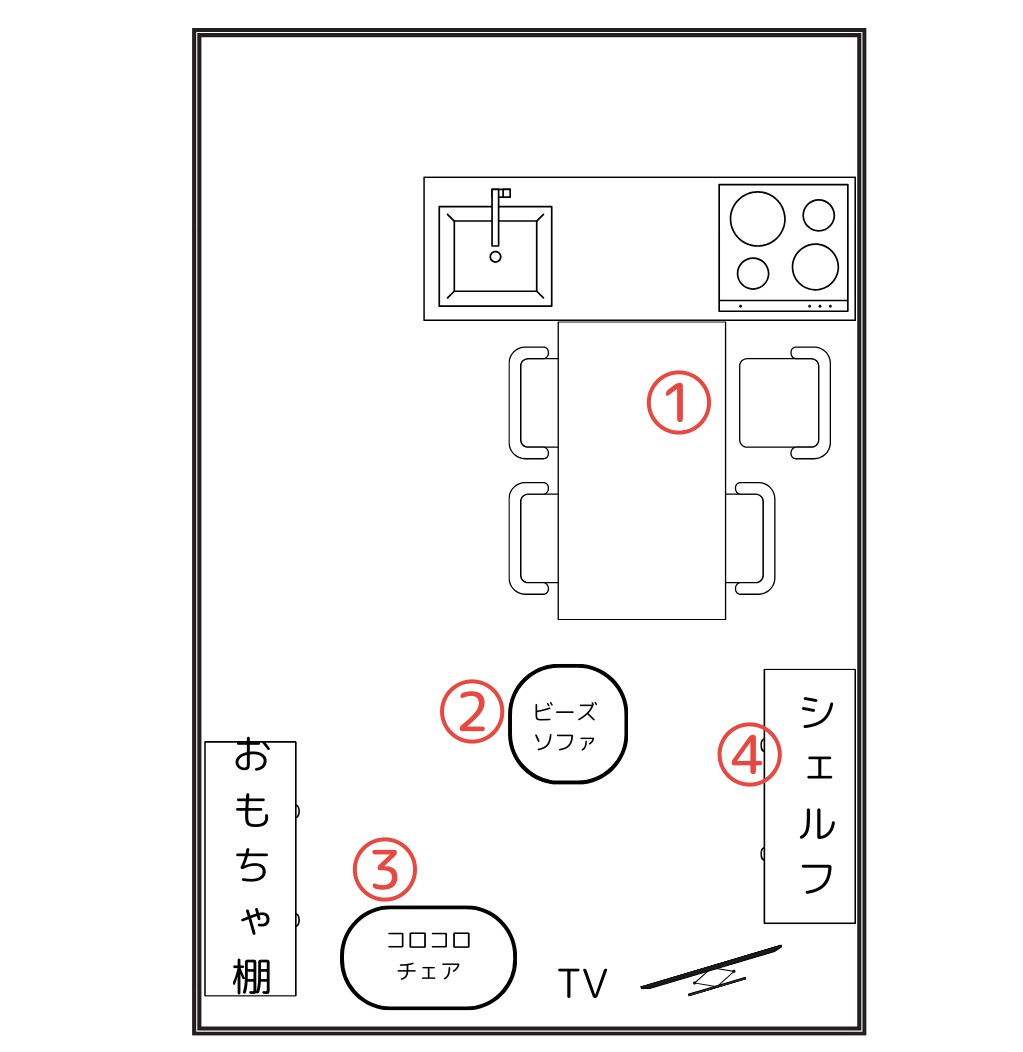 ①

② ビーズ ソファ

④ シェルフ

おもちゃ棚

③ コロコロ チェア

TV